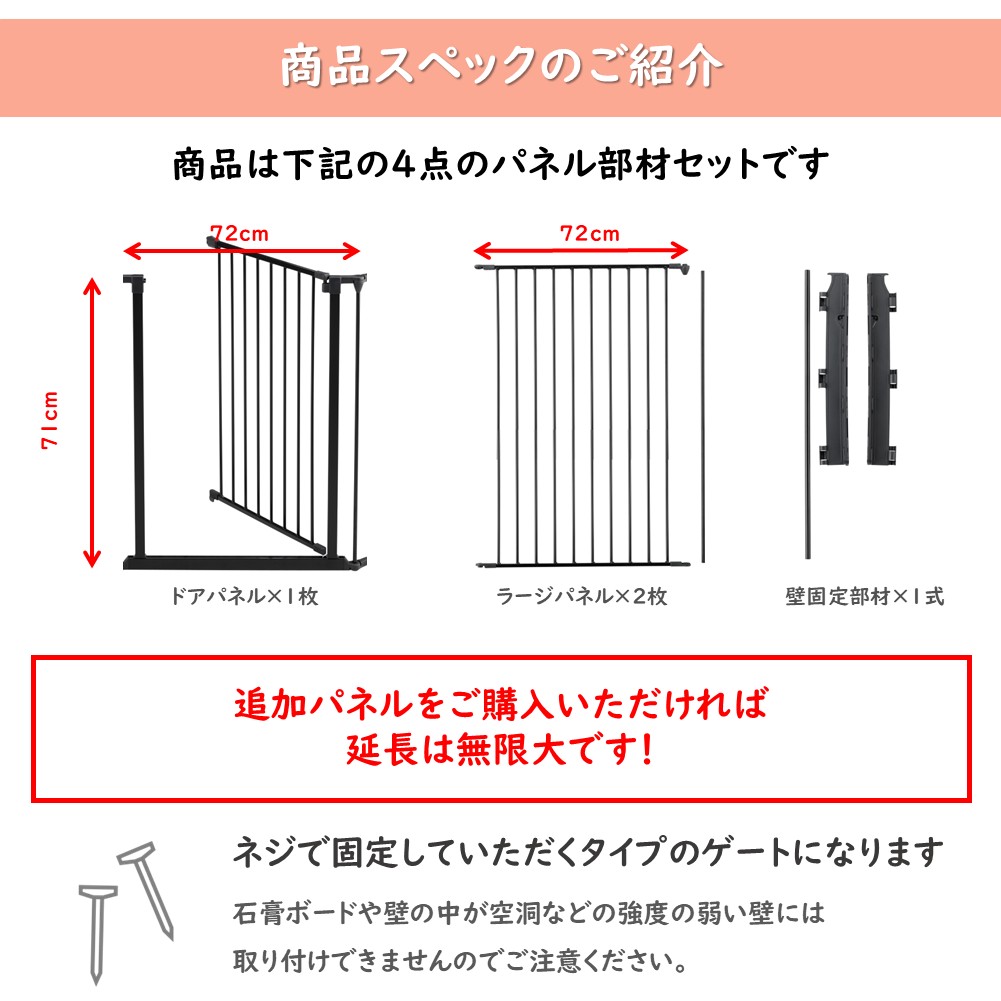 商品スペックのご紹介

商品は下記の4点のパネル部材セットです

72cm

71cm

ドアパネル×1枚

72cm

ラージパネル×2枚

壁固定部材×1式

追加パネルをご購入いただければ
延長は無限大です!

ネジで固定していただくタイプのゲートになります

石膏ボードや壁の中が空洞などの強度の弱い壁には
取り付けできませんのでご注意ください。